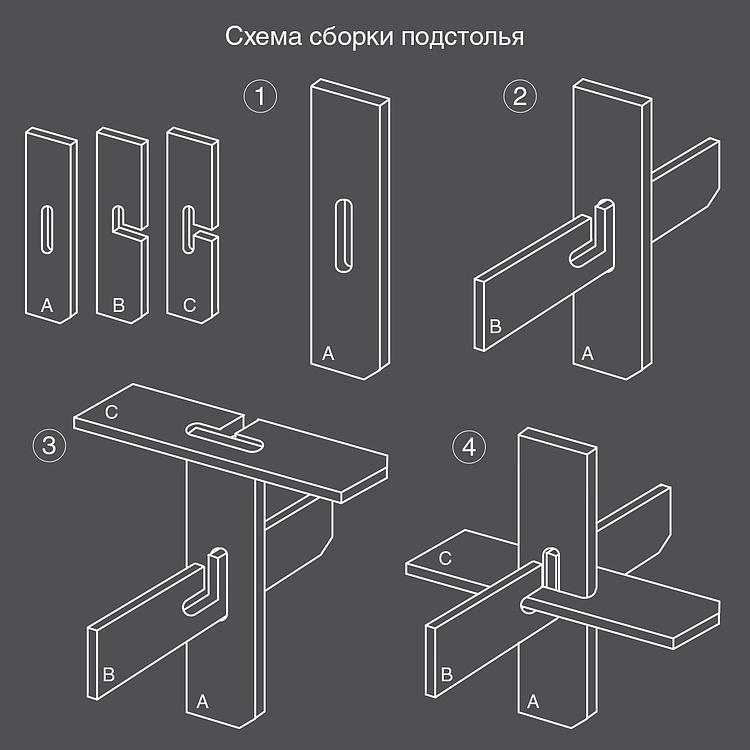 Схема сборки подстолья

A B C

1

A

2

B A

3

C

B A

4

C

B A